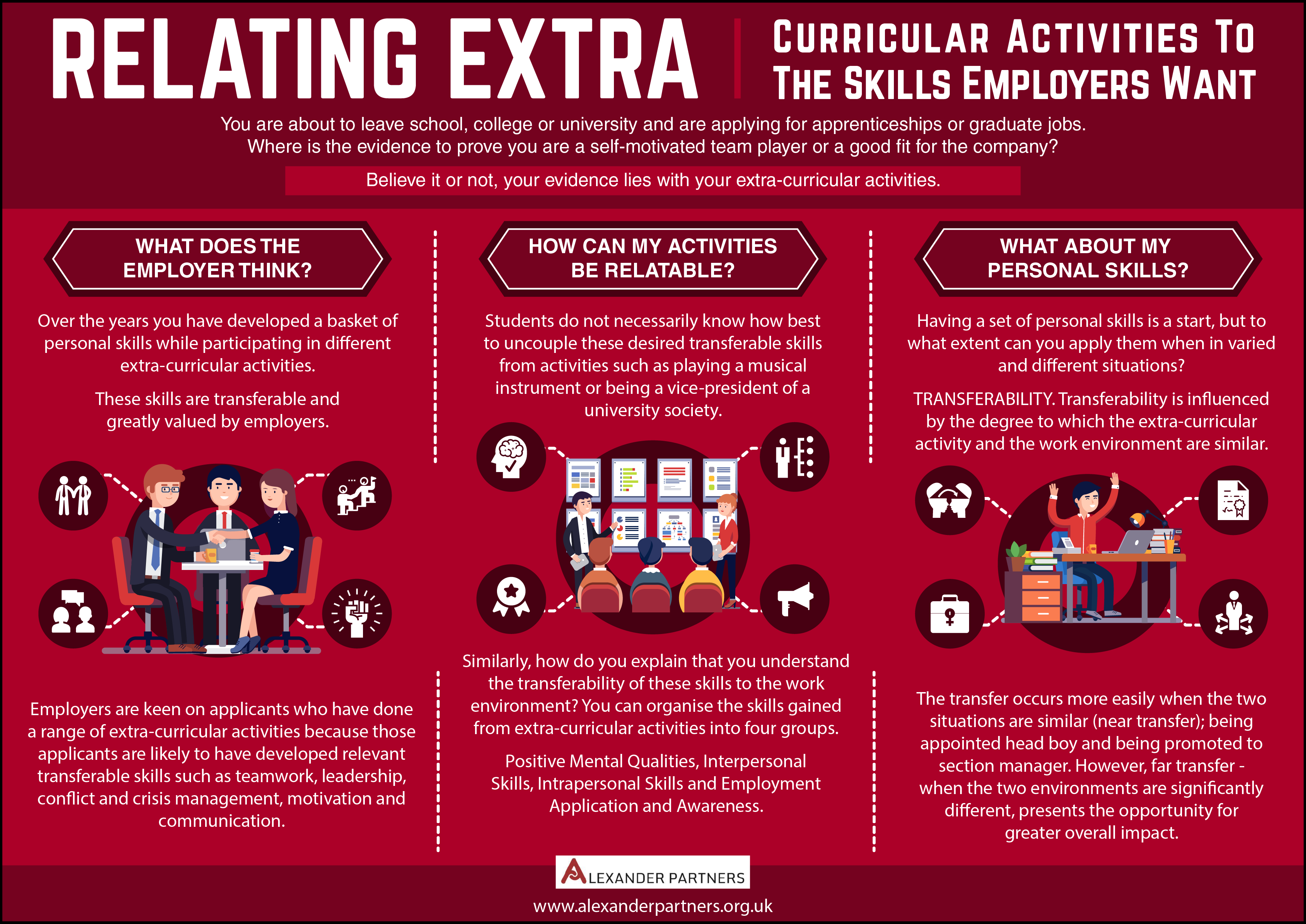 RELATING EXTRA | CURRICULAR ACTIVITIES TO THE SKILLS EMPLOYERS WANT

You are about to leave school, college or university and are applying for apprenticeships or graduate jobs. Where is the evidence to prove you are a self-motivated team player or a good fit for the company?

Believe it or not, your evidence lies with your extra-curricular activities.

WHAT DOES THE EMPLOYER THINK?

Over the years you have developed a basket of personal skills while participating in different extra-curricular activities.

These skills are transferable and greatly valued by employers.

Employers are keen on applicants who have done a range of extra-curricular activities because those applicants are likely to have developed relevant transferable skills such as teamwork, leadership, conflict and crisis management, motivation and communication.

HOW CAN MY ACTIVITIES BE RELATABLE?

Students do not necessarily know how best to uncouple these desired transferable skills from activities such as playing a musical instrument or being a vice-president of a university society.

Similarly, how do you explain that you understand the transferability of these skills to the work environment? You can organise the skills gained from extra-curricular activities into four groups.

Positive Mental Qualities, Interpersonal Skills, Intrapersonal Skills and Employment Application and Awareness.

WHAT ABOUT MY PERSONAL SKILLS?

Having a set of personal skills is a start, but to what extent can you apply them when in varied and different situations?

TRANSFERABILITY. Transferability is influenced by the degree to which the extra-curricular activity and the work environment are similar.

The transfer occurs more easily when the two situations are similar (near transfer); being appointed head boy and being promoted to section manager. However, far transfer - when the two environments are significantly different, presents the opportunity for greater overall impact.

ALEXANDER PARTNERS

www.alexanderpartners.org.uk